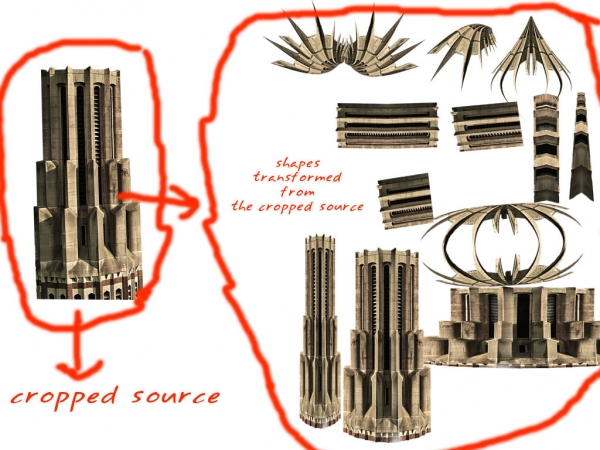 shapes transformed from the cropped source

cropped source